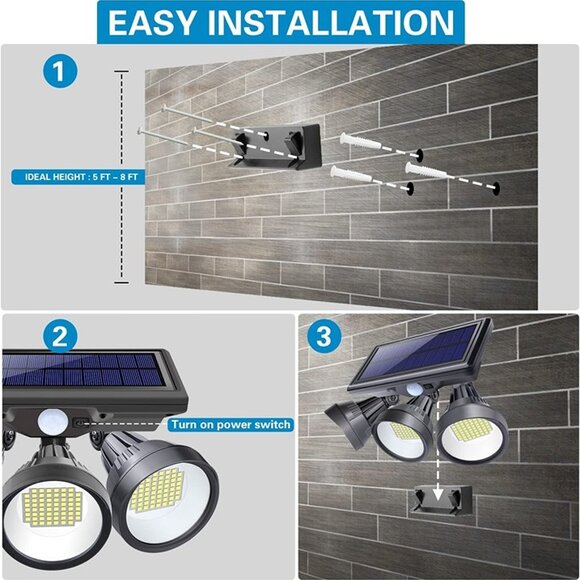 EASY INSTALLATION

1

IDEAL HEIGHT : 5 FT – 8 FT

2

Turn on power switch

3